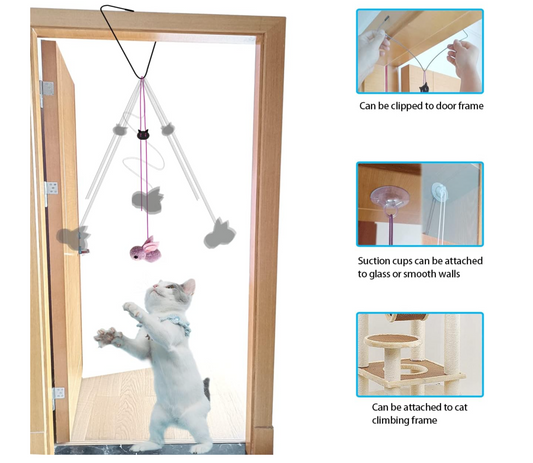 Can be clipped to door frame

Suction cups can be attached to glass or smooth walls

Can be attached to cat climbing frame