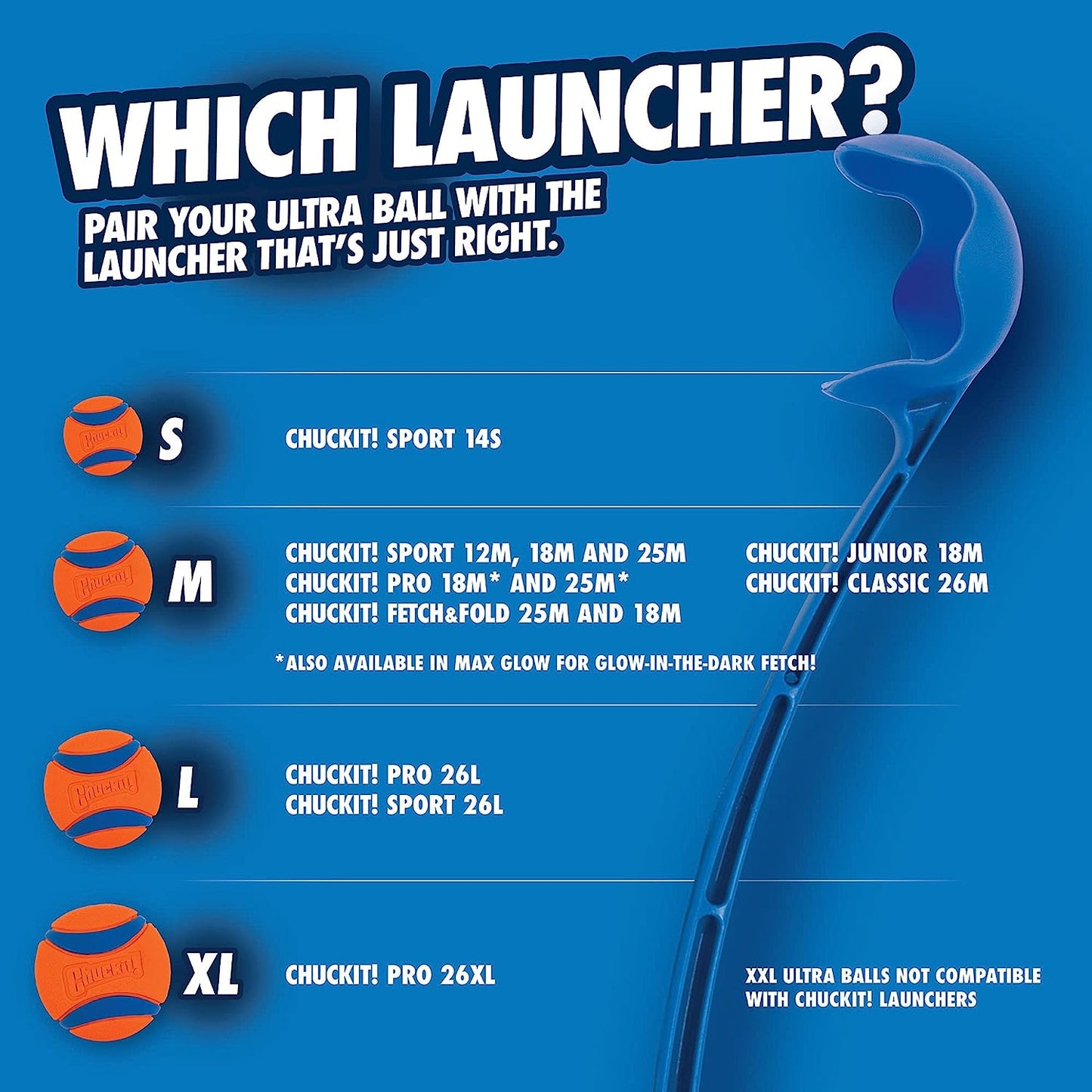 WHICH LAUNCHER?

PAIR YOUR ULTRA BALL WITH THE LAUNCHER THAT'S JUST RIGHT.

Chuckit! S CHUCKIT! SPORT 14S

Chuckit! M CHUCKIT! SPORT 12M, 18M AND 25M
CHUCKIT! PRO 18M* AND 25M*
CHUCKIT! FETCH&FOLD 25M AND 18M

CHUCKIT! JUNIOR 18M
CHUCKIT! CLASSIC 26M

*ALSO AVAILABLE IN MAX GLOW FOR GLOW-IN-THE-DARK FETCH!

Chuckit! L CHUCKIT! PRO 26L
CHUCKIT! SPORT 26L

Chuckit! XL CHUCKIT! PRO 26XL

XXL ULTRA BALLS NOT COMPATIBLE WITH CHUCKIT! LAUNCHERS