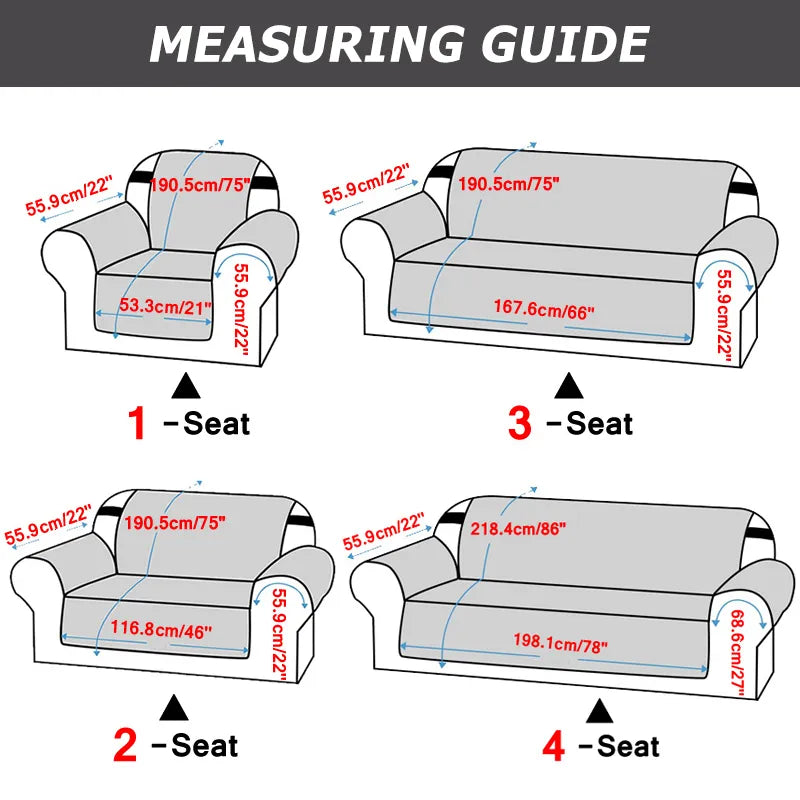 MEASURING GUIDE

55.9cm/22"
190.5cm/75"
53.3cm/21"
55.9cm/22"

1 -Seat

55.9cm/22"
190.5cm/75"
167.6cm/66"
55.9cm/22"

3 -Seat

55.9cm/22"
190.5cm/75"
116.8cm/46"
55.9cm/22"

2 -Seat

55.9cm/22"
218.4cm/86"
198.1cm/78"
68.6cm/27"

4 -Seat