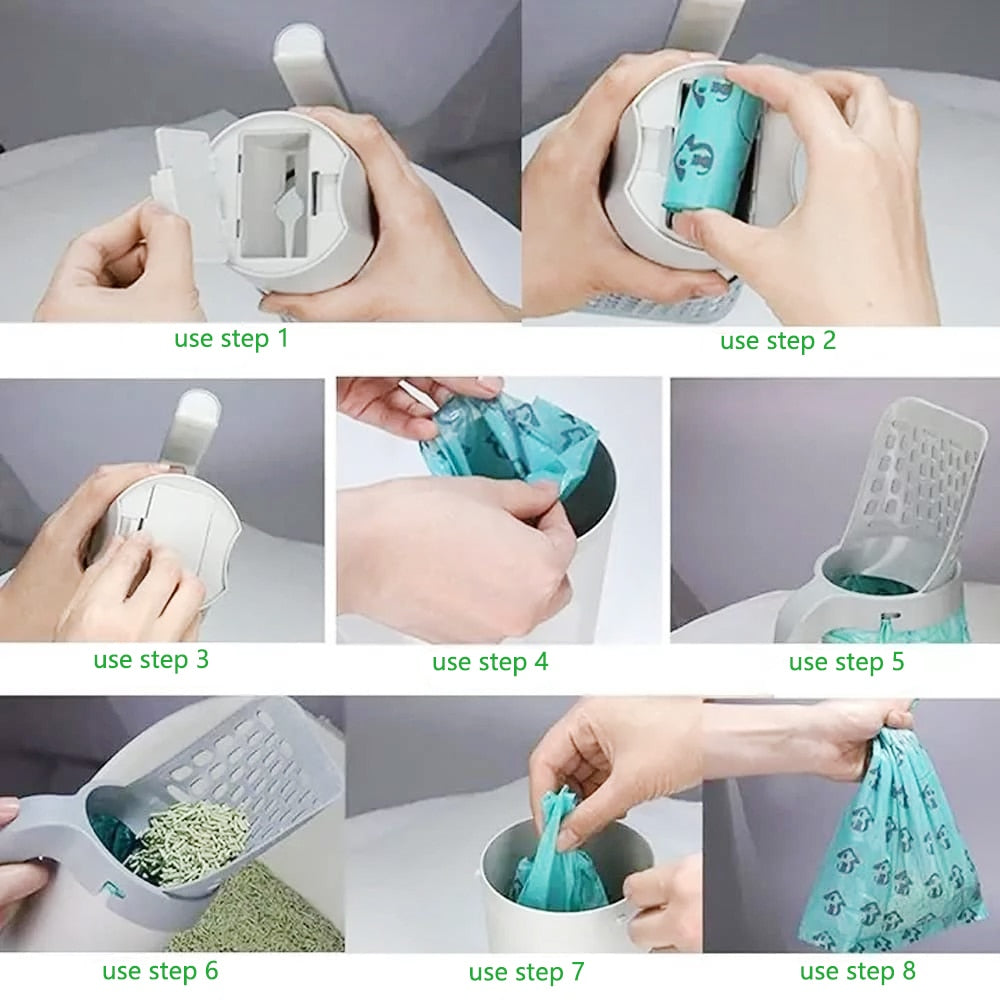 use step 1

use step 2

use step 3

use step 4

use step 5

use step 6

use step 7

use step 8