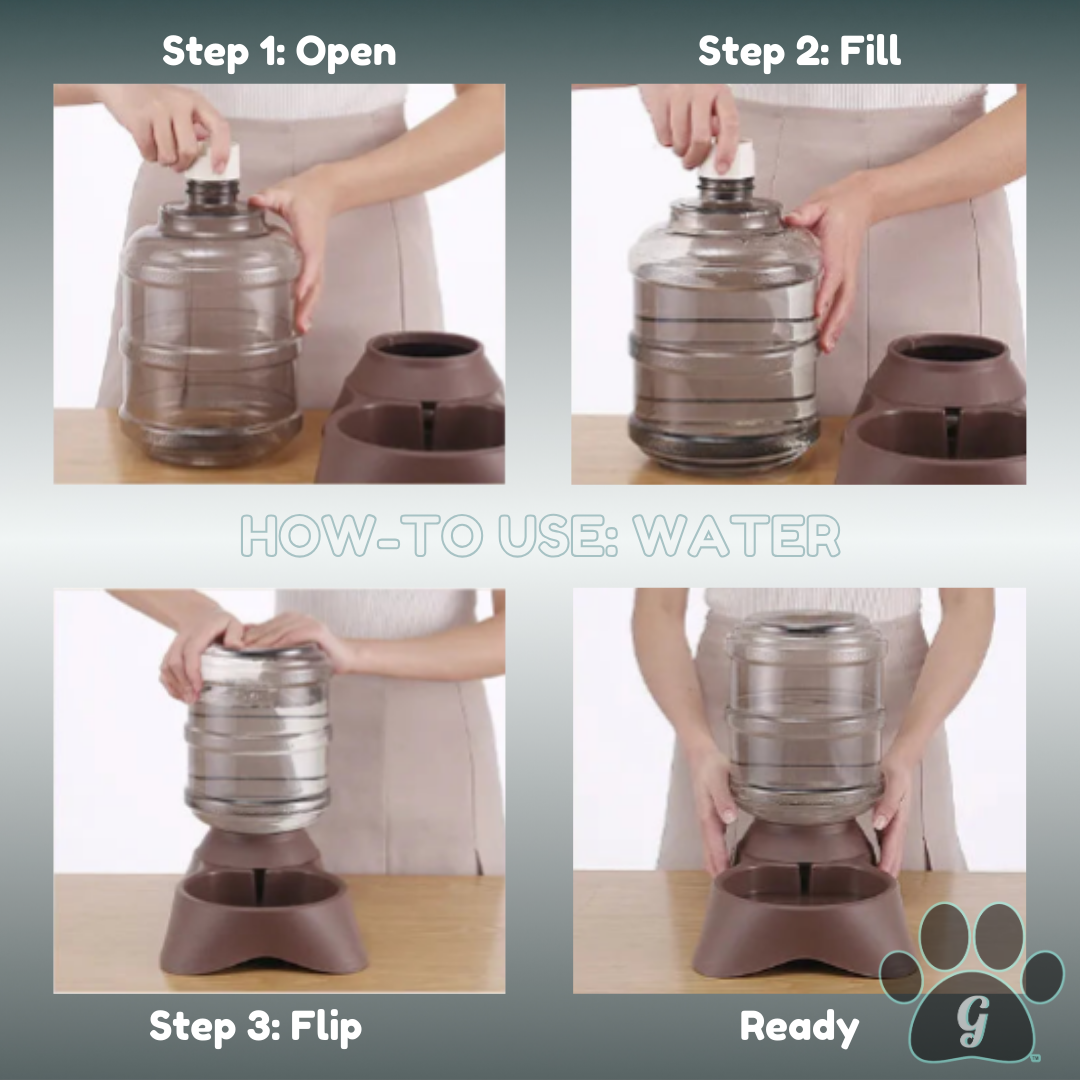 Step 1: Open

Step 2: Fill

HOW-TO USE: WATER

Step 3: Flip

Ready

G